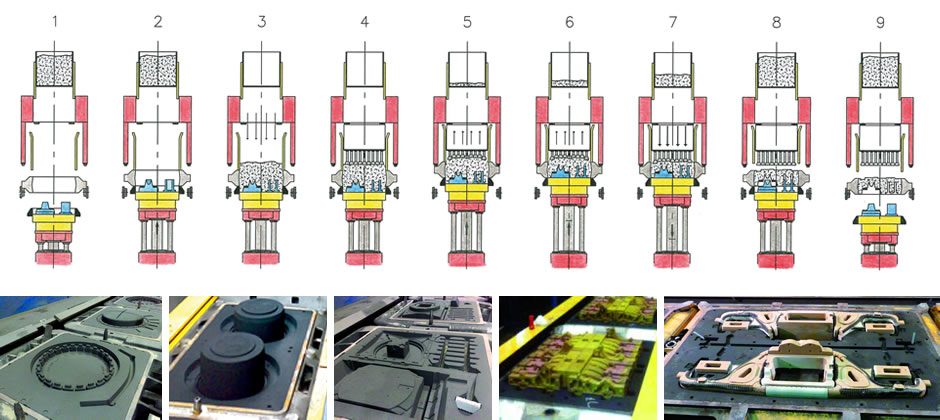 1 2 3 4 5 6 7 8 9